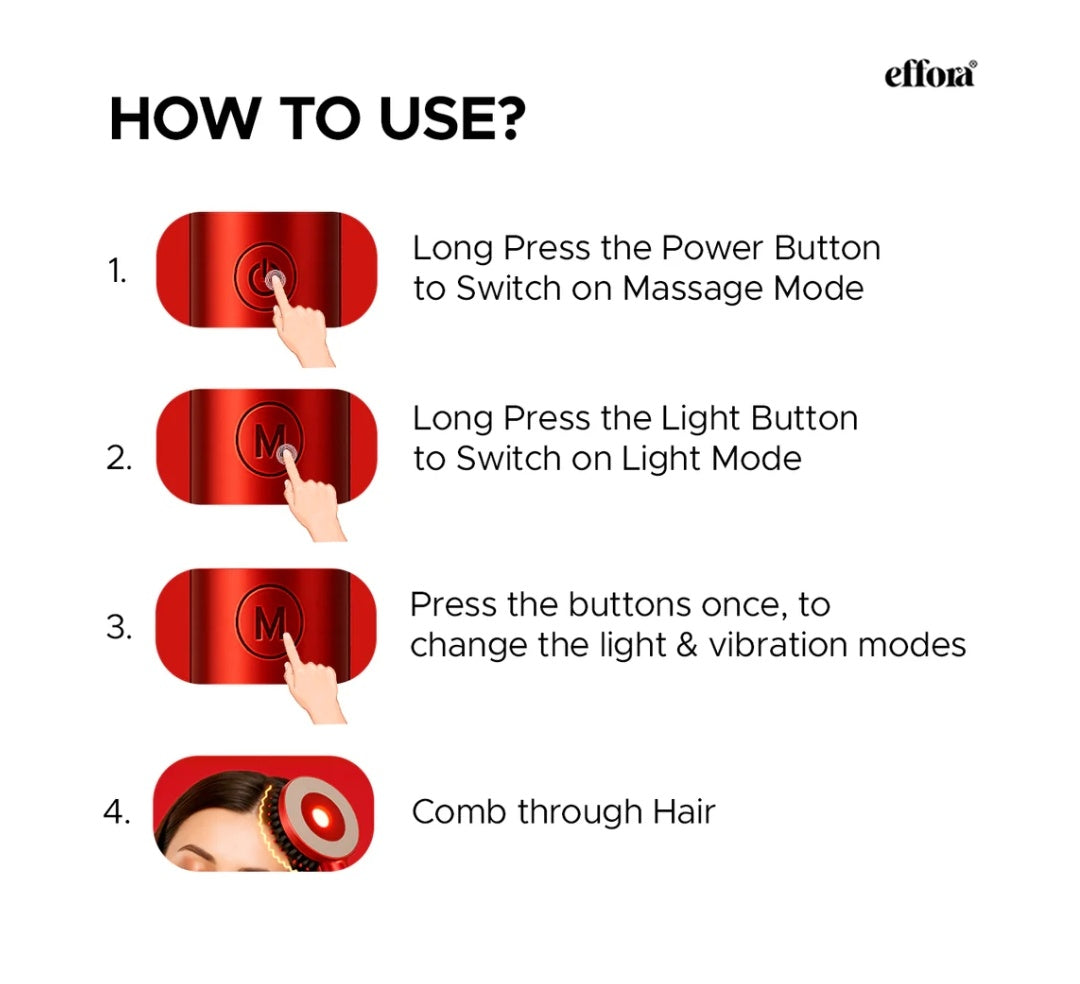 effora®

HOW TO USE?

1. Long Press the Power Button to Switch on Massage Mode

2. M Long Press the Light Button to Switch on Light Mode

3. M Press the buttons once, to change the light & vibration modes

4. Comb through Hair